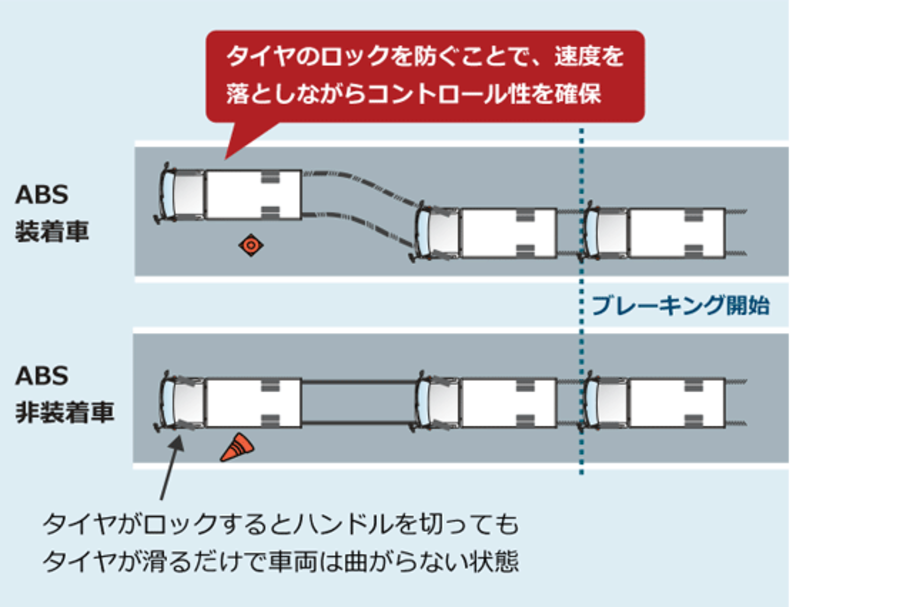 タイヤのロックを防ぐことで、速度を落としながらコントロール性を確保

ABS
装着車

ブレーキング開始

ABS
非装着車

タイヤがロックするとハンドルを切っても
タイヤが滑るだけで車両は曲がらない状態